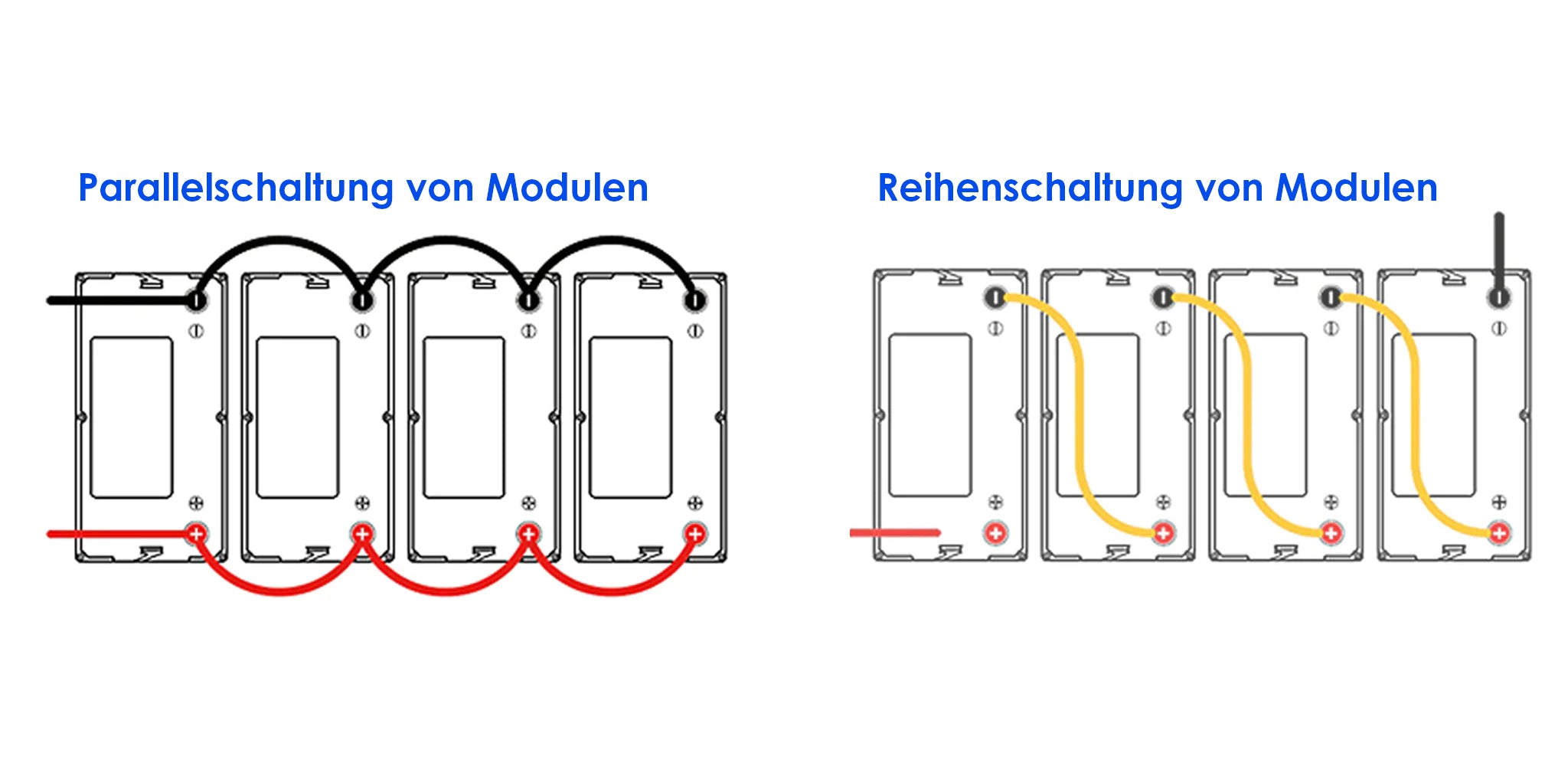 Parallelschaltung von Modulen

Reihenschaltung von Modulen